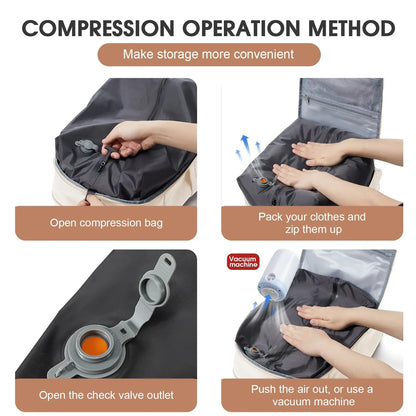 COMPRESSION OPERATION METHOD

Make storage more convenient

Open compression bag

Pack your clothes and zip them up

Open the check valve outlet

Vacuum machine

Push the air out, or use a vacuum machine